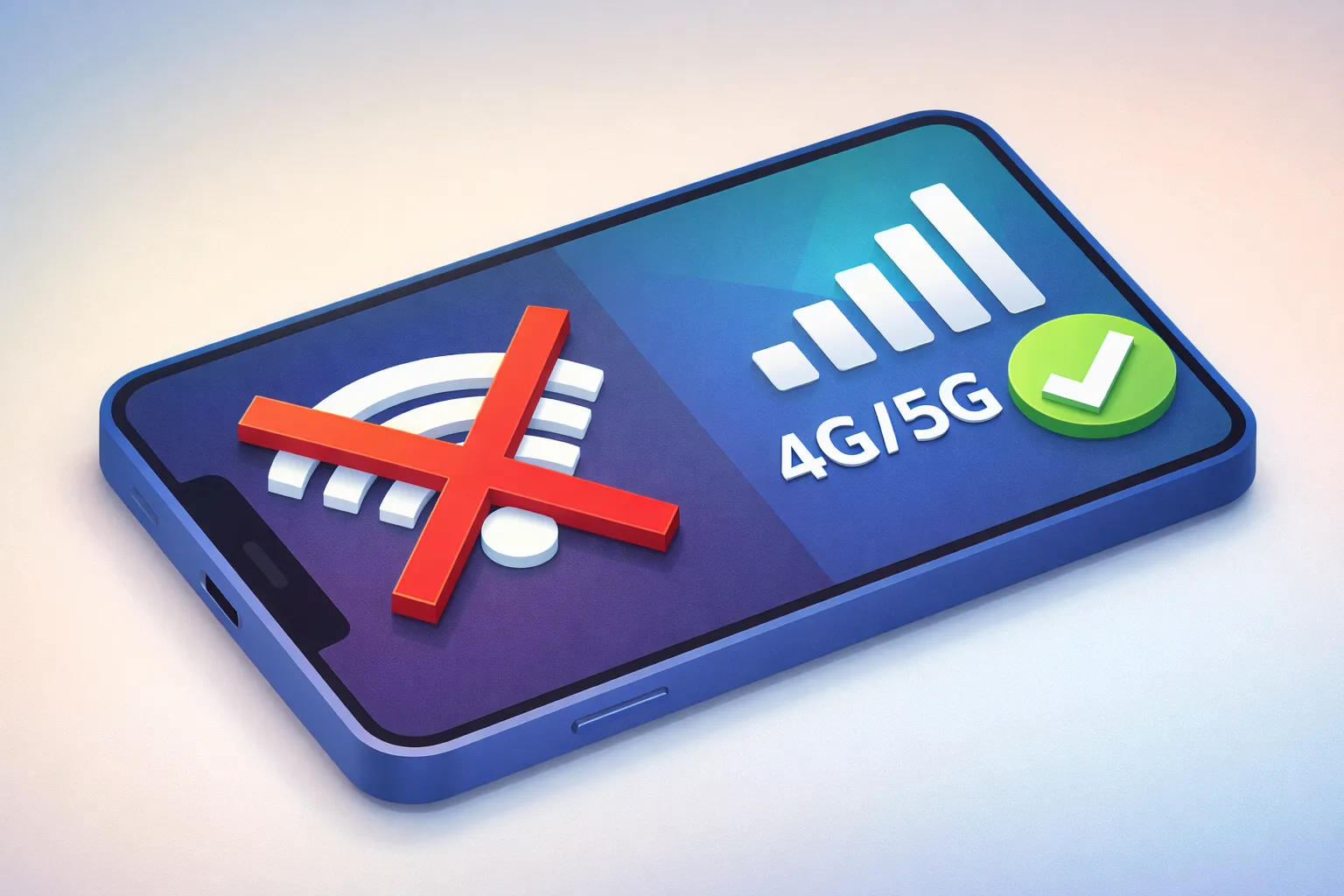 4G/5G